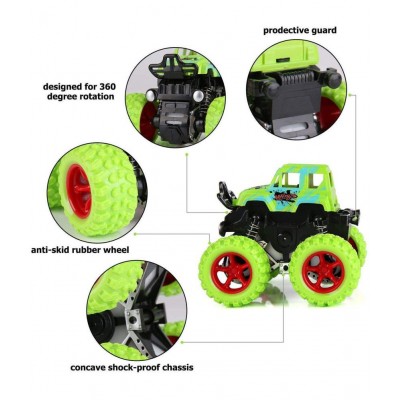 prodective guard

designed for 360 degree rotation

anti-skid rubber wheel

concave shock-proof chassis