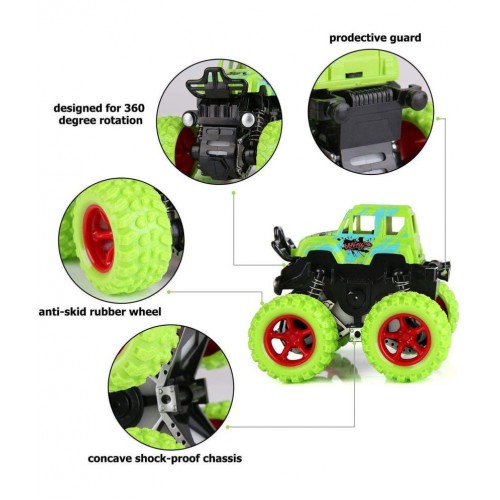 prodective guard

designed for 360 degree rotation

anti-skid rubber wheel

concave shock-proof chassis