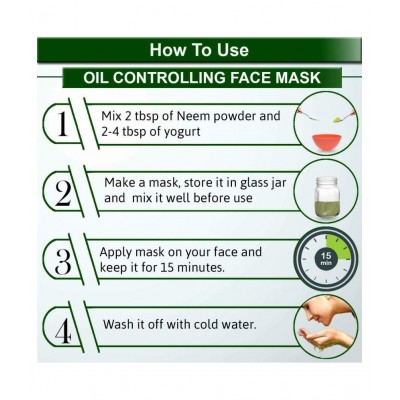 How To Use

OIL CONTROLLING FACE MASK

1

Mix 2 tbsp of Neem powder and 2-4 tbsp of yogurt

2

Make a mask, store it in glass jar and mix it well before use

3

Apply mask on your face and keep it for 15 minutes.

15 min

4

Wash it off with cold water.