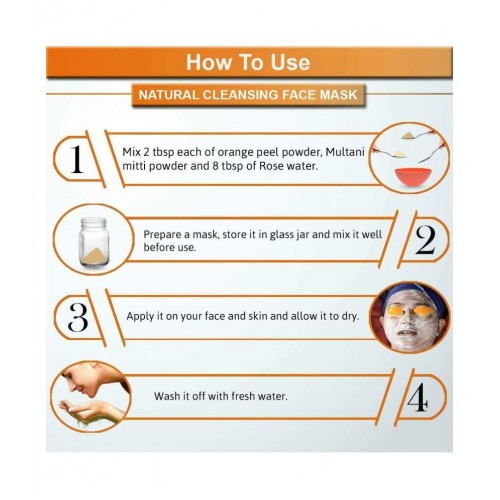 How To Use

NATURAL CLEANSING FACE MASK

1

Mix 2 tbsp each of orange peel powder, Multani mitti powder and 8 tbsp of Rose water.

Prepare a mask, store it in glass jar and mix it well before use.

2

3

Apply it on your face and skin and allow it to dry.

Wash it off with fresh water.

4