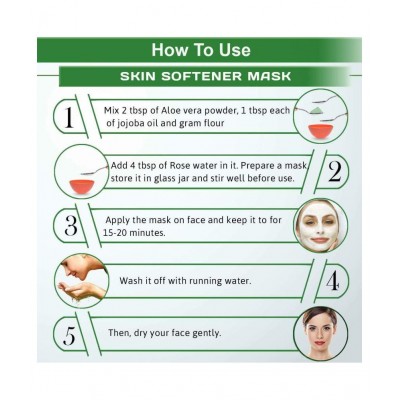 How To Use

SKIN SOFTENER MASK

1 Mix 2 tbsp of Aloe vera powder, 1 tbsp each of jojoba oil and gram flour

Add 4 tbsp of Rose water in it. Prepare a mask, store it in glass jar and stir well before use. 2

3 Apply the mask on face and keep it to for 15-20 minutes.

Wash it off with running water. 4

5 Then, dry your face gently.