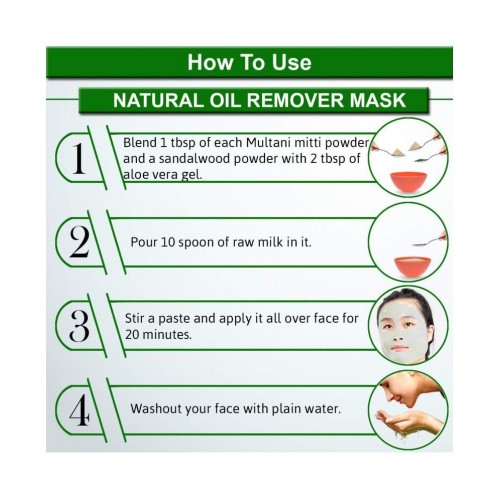 How To Use

NATURAL OIL REMOVER MASK

1

Blend 1 tbsp of each Multani mitti powder and a sandalwood powder with 2 tbsp of aloe vera gel.

2

Pour 10 spoon of raw milk in it.

3

Stir a paste and apply it all over face for 20 minutes.

4

Washout your face with plain water.