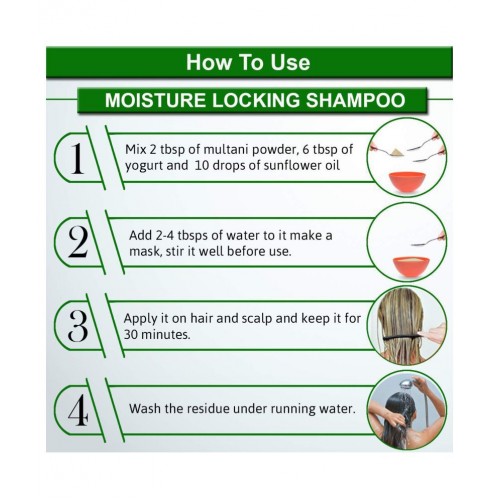 How To Use

MOISTURE LOCKING SHAMPOO

1

Mix 2 tbsp of multani powder, 6 tbsp of yogurt and 10 drops of sunflower oil

2

Add 2-4 tbsps of water to it make a mask, stir it well before use.

3

Apply it on hair and scalp and keep it for 30 minutes.

4

Wash the residue under running water.