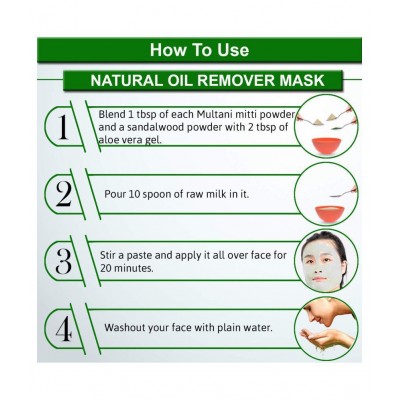 How To Use

NATURAL OIL REMOVER MASK

1

Blend 1 tbsp of each Multani mitti powder and a sandalwood powder with 2 tbsp of aloe vera gel.

2

Pour 10 spoon of raw milk in it.

3

Stir a paste and apply it all over face for 20 minutes.

4

Washout your face with plain water.