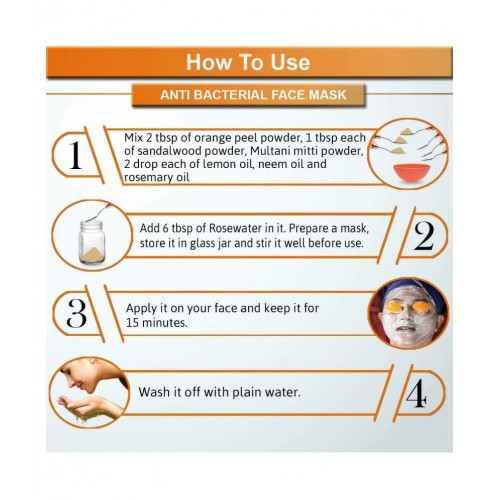 How To Use

ANTI BACTERIAL FACE MASK

1

Mix 2 tbsp of orange peel powder, 1 tbsp each of sandalwood powder, Multani mitti powder, 2 drop each of lemon oil, neem oil and rosemary oil

Add 6 tbsp of Rosewater in it. Prepare a mask, store it in glass jar and stir it well before use.

2

3

Apply it on your face and keep it for 15 minutes.

Wash it off with plain water.

4