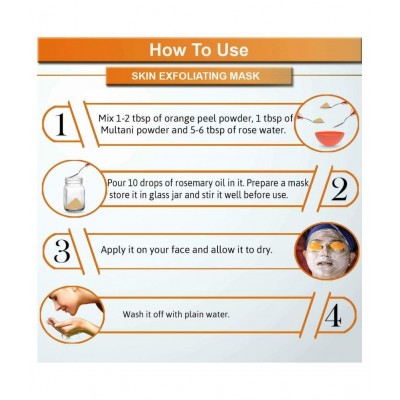 How To Use

SKIN EXFOLIATING MASK

1

Mix 1-2 tbsp of orange peel powder, 1 tbsp of Multani powder and 5-6 tbsp of rose water.

Pour 10 drops of rosemary oil in it. Prepare a mask store it in glass jar and stir it well before use.

2

3

Apply it on your face and allow it to dry.

Wash it off with plain water.

4