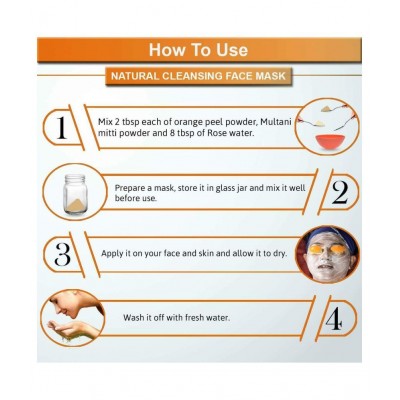 How To Use

NATURAL CLEANSING FACE MASK

1 Mix 2 tbsp each of orange peel powder, Multani mitti powder and 8 tbsp of Rose water.

Prepare a mask, store it in glass jar and mix it well before use. 2

3 Apply it on your face and skin and allow it to dry.

Wash it off with fresh water. 4