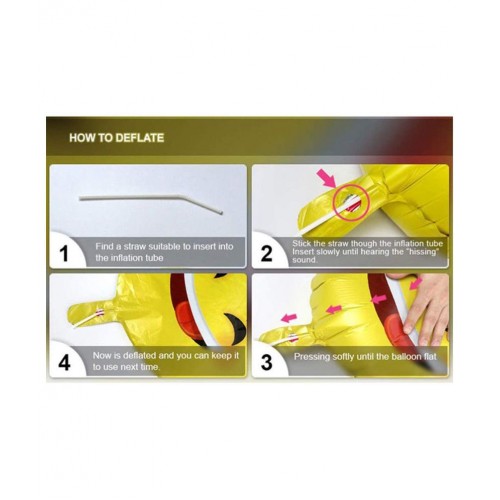 HOW TO DEFLATE

1
Find a straw suitable to insert into the inflation tube

2
Stick the straw though the inflation tube
Insert slowly until hearing the "hissing" sound.

4
Now is deflated and you can keep it to use next time.

3
Pressing softly until the balloon flat