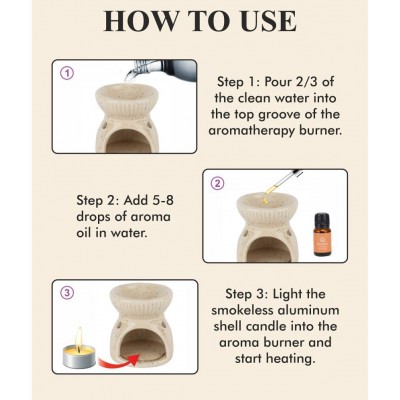 HOW TO USE

1

Step 1: Pour 2/3 of the clean water into the top groove of the aromatherapy burner.

Step 2: Add 5-8 drops of aroma oil in water.

2

3

Step 3: Light the smokeless aluminum shell candle into the aroma burner and start heating.