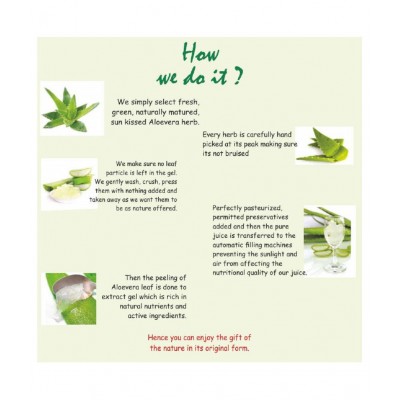 How
we do it ?

We simply select fresh, green, naturally matured, sun kissed Aloevera herb.

Every herb is carefully hand picked at its peak making sure its not bruised

We make sure no leaf particle is left in the gel. We gently wash, crush, press them with nothing added and taken away as we want them to be as nature offered.

Perfectly pasteurized, permitted preservatives added and then the pure juice is transferred to the automatic filling machines preventing the sunlight and air from affecting the nutritional quality of our juice.

Then the peeling of Aloevera leaf is done to extract gel which is rich in natural nutrients and active ingredients.

Hence you can enjoy the gift of the nature in its original form.