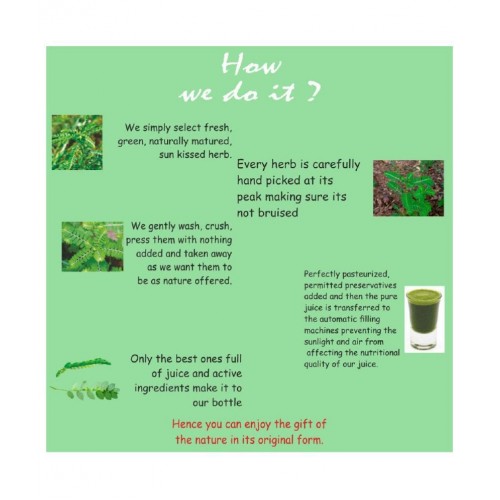 How we do it ?

We simply select fresh, green, naturally matured, sun kissed herb.

Every herb is carefully hand picked at its peak making sure its not bruised

We gently wash, crush, press them with nothing added and taken away as we want them to be as nature offered.

Perfectly pasteurized, permitted preservatives added and then the pure juice is transferred to the automatic filling machines preventing the sunlight and air from affecting the nutritional quality of our juice.

Only the best ones full of juice and active ingredients make it to our bottle

Hence you can enjoy the gift of the nature in its original form.