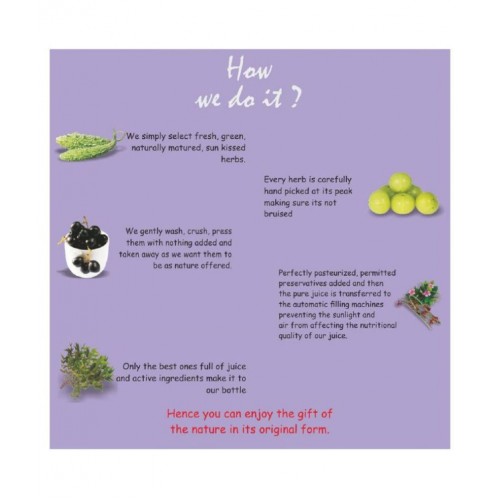 How we do it ?

We simply select fresh, green, naturally matured, sun kissed herbs.

Every herb is carefully hand picked at its peak making sure its not bruised

We gently wash, crush, press them with nothing added and taken away as we want them to be as nature offered.

Perfectly pasteurized, permitted preservatives added and then the pure juice is transferred to the automatic filling machines preventing the sunlight and air from affecting the nutritional quality of our juice.

Only the best ones full of juice and active ingredients make it to our bottle

Hence you can enjoy the gift of the nature in its original form.