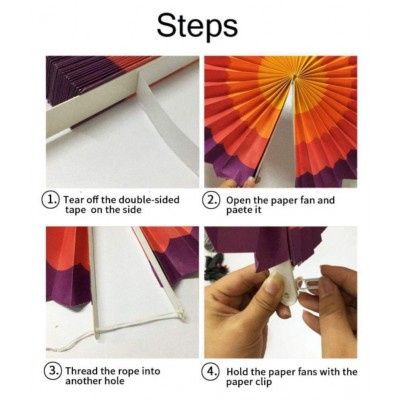 Steps

1. Tear off the double-sided tape on the side

2. Open the paper fan and paete it

3. Thread the rope into another hole

4. Hold the paper fans with the paper clip