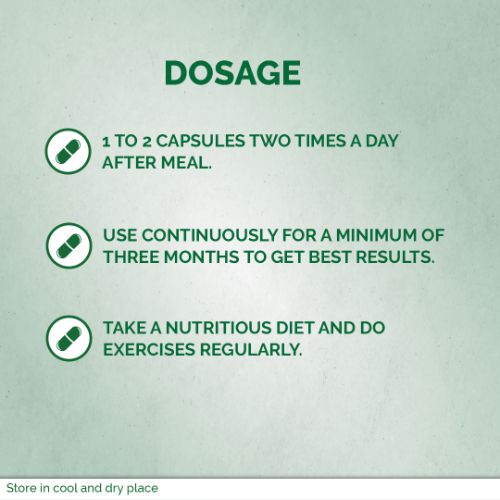 DOSAGE

1 TO 2 CAPSULES TWO TIMES A DAY AFTER MEAL.

USE CONTINUOUSLY FOR A MINIMUM OF THREE MONTHS TO GET BEST RESULTS.

TAKE A NUTRITIOUS DIET AND DO EXERCISES REGULARLY.

Store in cool and dry place