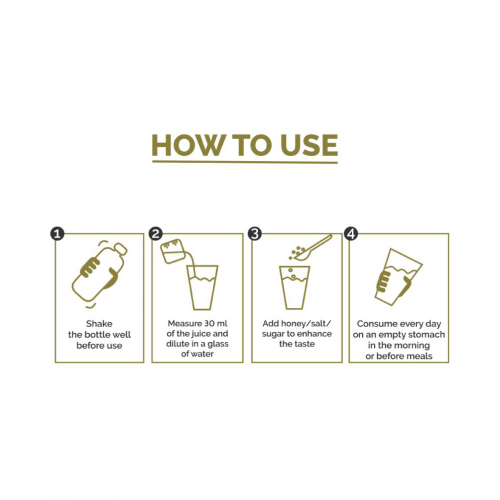 HOW TO USE

1
Shake the bottle well before use

2
Measure 30 ml of the juice and dilute in a glass of water

3
Add honey/salt/ sugar to enhance the taste

4
Consume every day on an empty stomach in the morning or before meals