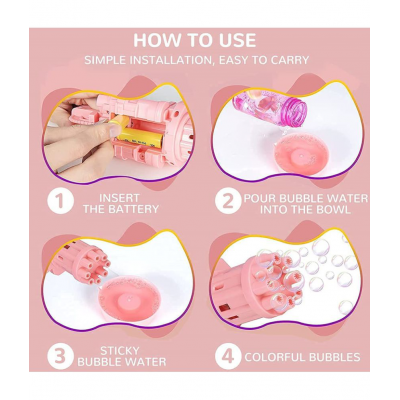 HOW TO USE

SIMPLE INSTALLATION, EASY TO CARRY

1 INSERT THE BATTERY

2 POUR BUBBLE WATER INTO THE BOWL

3 STICKY BUBBLE WATER

4 COLORFUL BUBBLES