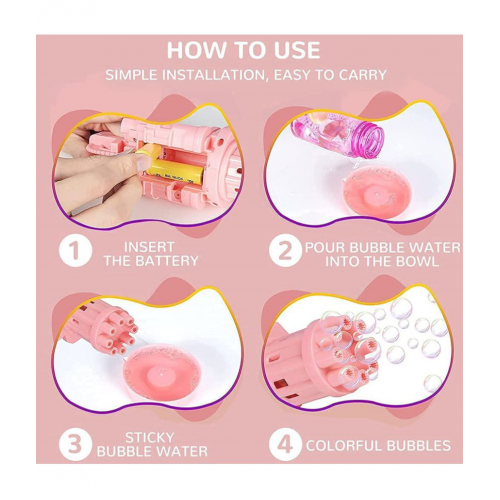 HOW TO USE

SIMPLE INSTALLATION, EASY TO CARRY

1 INSERT THE BATTERY

2 POUR BUBBLE WATER INTO THE BOWL

3 STICKY BUBBLE WATER

4 COLORFUL BUBBLES