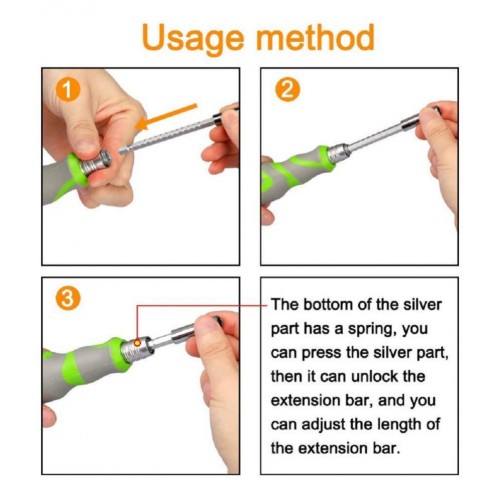 Usage method

1

2

3

The bottom of the silver part has a spring, you can press the silver part, then it can unlock the extension bar, and you can adjust the length of the extension bar.