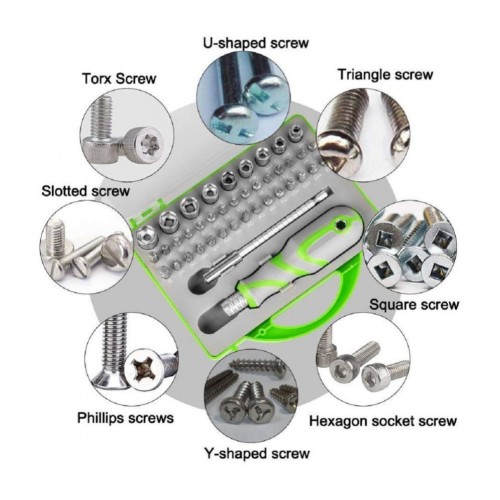 U-shaped screw

Torx Screw

Triangle screw

Slotted screw

Square screw

Phillips screws

Hexagon socket screw

Y-shaped screw