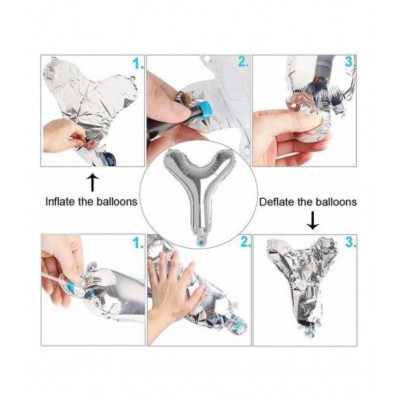 1.

2.

3.

Inflate the balloons

Deflate the balloons

1.

2.

3.