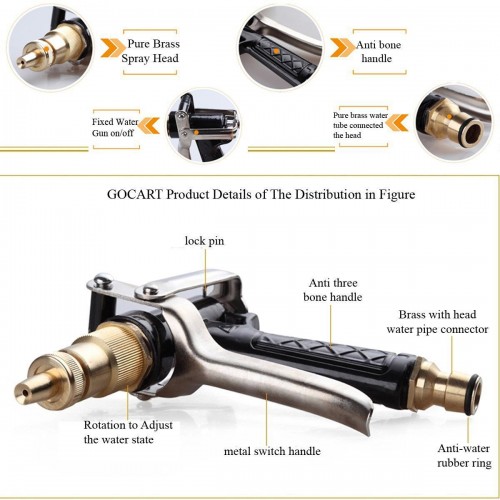 Pure Brass Spray Head

Anti bone handle

Fixed Water Gun on/off

Pure brass water tube connected the head

GOCART Product Details of The Distribution in Figure

lock pin

Anti three bone handle

Brass with head water pipe connector

Rotation to Adjust the water state

metal switch handle

Anti-water rubber ring