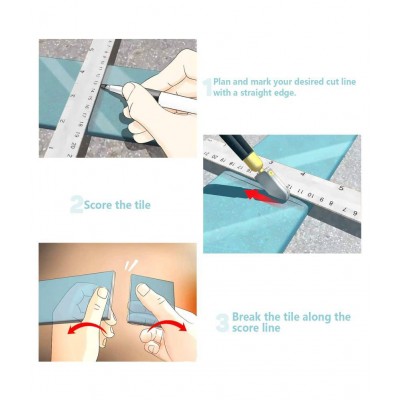 1 Plan and mark your desired cut line with a straight edge.

2 Score the tile

3 Break the tile along the score line