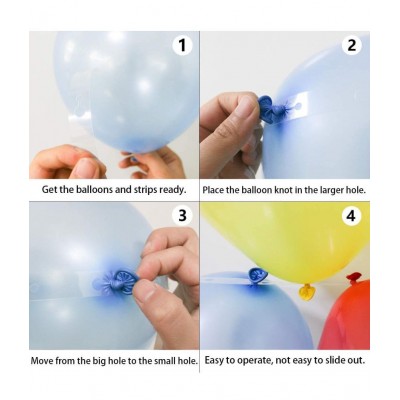 1

Get the balloons and strips ready.

2

Place the balloon knot in the larger hole.

3

Move from the big hole to the small hole.

4

Easy to operate, not easy to slide out.