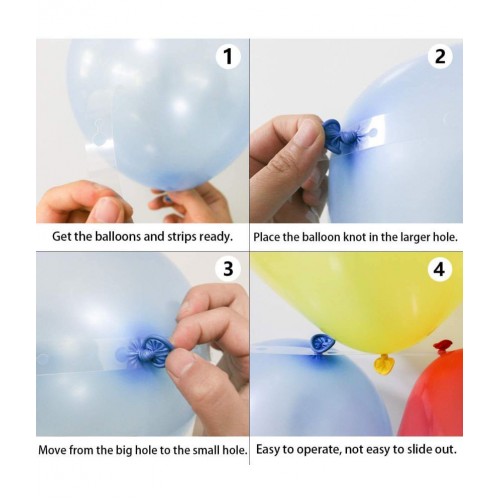 1

Get the balloons and strips ready.

2

Place the balloon knot in the larger hole.

3

Move from the big hole to the small hole.

4

Easy to operate, not easy to slide out.