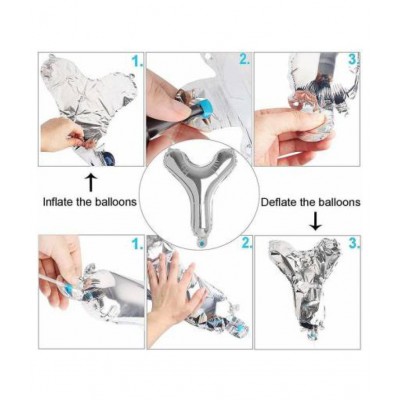 1.

2.

3.

Inflate the balloons

Deflate the balloons

1.

2.

3.