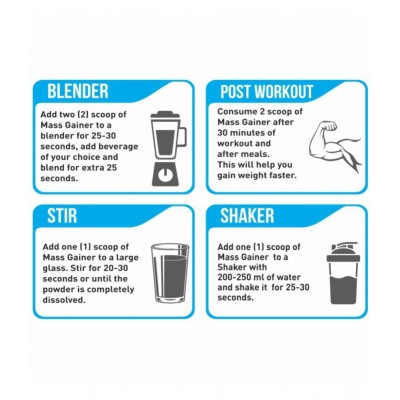 BLENDER

Add two (2) scoop of Mass Gainer to a blender for 25-30 seconds, add beverage of your choice and blend for extra 25 seconds.

POST WORKOUT

Consume 2 scoop of Mass Gainer after 30 minutes of workout and after meals. This will help you gain weight faster.

STIR

Add one (1) scoop of Mass Gainer to a large glass. Stir for 20-30 seconds or until the powder is completely dissolved.

SHAKER

Add one (1) scoop of Mass Gainer to a Shaker with 200-250 ml of water and shake it for 25-30 seconds.