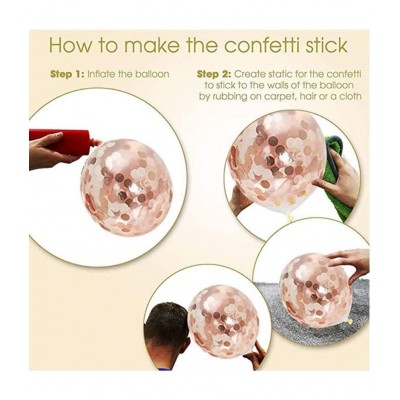 How to make the confetti stick

Step 1: Inflate the balloon

Step 2: Create static for the confetti to stick to the walls of the balloon by rubbing on carpet, hair or a cloth