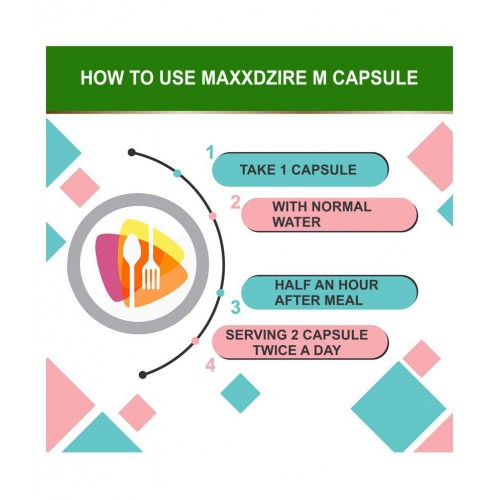 HOW TO USE MAXXDZIRE M CAPSULE

1 TAKE 1 CAPSULE

2 WITH NORMAL WATER

3 HALF AN HOUR AFTER MEAL

4 SERVING 2 CAPSULE TWICE A DAY