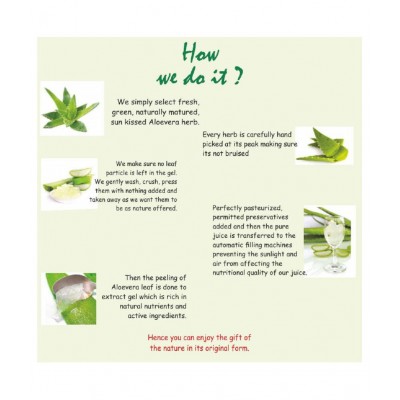 How we do it ?

We simply select fresh, green, naturally matured, sun kissed Aloevera herb.

Every herb is carefully hand picked at its peak making sure its not bruised

We make sure no leaf particle is left in the gel. We gently wash, crush, press them with nothing added and taken away as we want them to be as nature offered.

Perfectly pasteurized, permitted preservatives added and then the pure juice is transferred to the automatic filling machines preventing the sunlight and air from affecting the nutritional quality of our juice.

Then the peeling of Aloevera leaf is done to extract gel which is rich in natural nutrients and active ingredients.

Hence you can enjoy the gift of the nature in its original form.