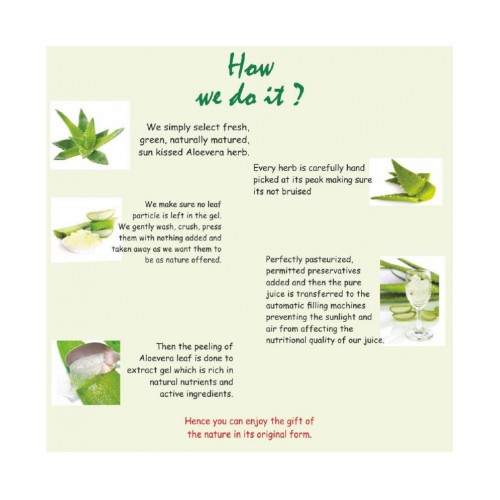 How
we do it ?

We simply select fresh, green, naturally matured, sun kissed Aloevera herb.

Every herb is carefully hand picked at its peak making sure its not bruised

We make sure no leaf particle is left in the gel. We gently wash, crush, press them with nothing added and taken away as we want them to be as nature offered.

Perfectly pasteurized, permitted preservatives added and then the pure juice is transferred to the automatic filling machines preventing the sunlight and air from affecting the nutritional quality of our juice.

Then the peeling of Aloevera leaf is done to extract gel which is rich in natural nutrients and active ingredients.

Hence you can enjoy the gift of the nature in its original form.