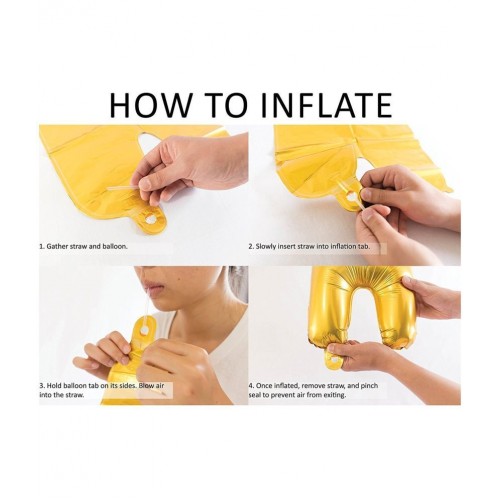 HOW TO INFLATE

1. Gather straw and balloon.

2. Slowly insert straw into inflation tab.

3. Hold balloon tab on its sides. Blow air into the straw.

4. Once inflated, remove straw, and pinch seal to prevent air from exiting.