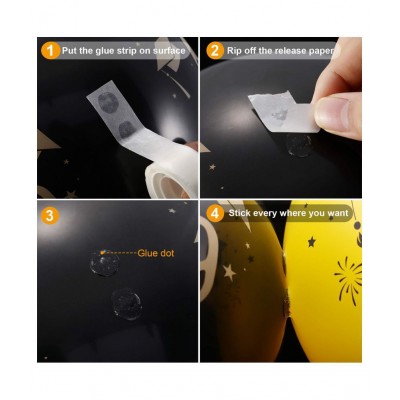 1 Put the glue strip on surface

2 Rip off the release paper

3

Glue dot

4 Stick every where you want