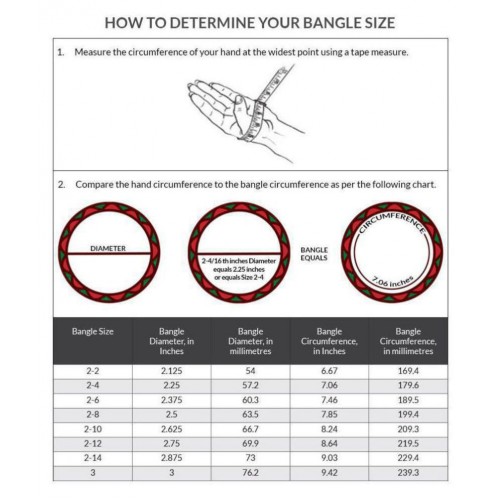 HOW TO DETERMINE YOUR BANGLE SIZE

1. Measure the circumference of your hand at the widest point using a tape measure.

2. Compare the hand circumference to the bangle circumference as per the following chart.

DIAMETER

2-4/16 th inches Diameter equals 2.25 inches or equals Size 2-4

BANGLE EQUALS

CIRCUMFERENCE

7.06 inches

| Bangle Size | Bangle Diameter, in Inches | Bangle Diameter, in millimetres | Bangle Circumference, in Inches | Bangle Circumference, in millimetres |
|---|---|---|---|---|
| 2-2 | 2.125 | 54 | 6.67 | 169.4 |
| 2-4 | 2.25 | 57.2 | 7.06 | 179.6 |
| 2-6 | 2.375 | 60.3 | 7.46 | 189.5 |
| 2-8 | 2.5 | 63.5 | 7.85 | 199.4 |
| 2-10 | 2.625 | 66.7 | 8.24 | 209.3 |
| 2-12 | 2.75 | 69.9 | 8.64 | 219.5 |
| 2-14 | 2.875 | 73 | 9.03 | 229.4 |
| 3 | 3 | 76.2 | 9.42 | 239.3 |