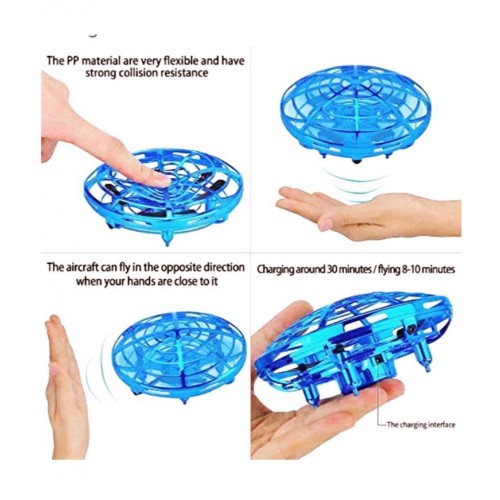 The PP material are very flexible and have strong collision resistance

The aircraft can fly in the opposite direction when your hands are close to it

Charging around 30 minutes / flying 8-10 minutes

The charging interface