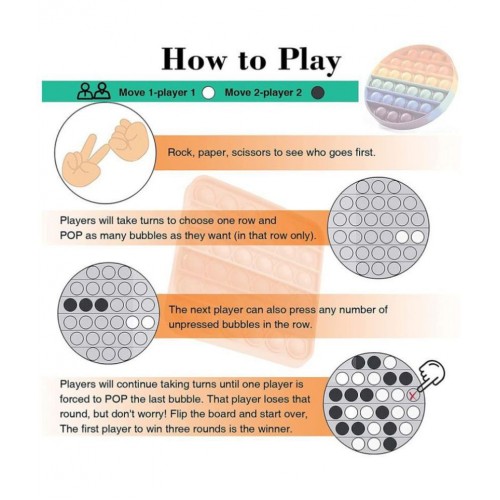 How to Play

Move 1-player 1 Move 2-player 2

Rock, paper, scissors to see who goes first.

Players will take turns to choose one row and POP as many bubbles as they want (in that row only).

The next player can also press any number of unpressed bubbles in the row.

Players will continue taking turns until one player is forced to POP the last bubble. That player loses that round, but don't worry! Flip the board and start over, The first player to win three rounds is the winner.