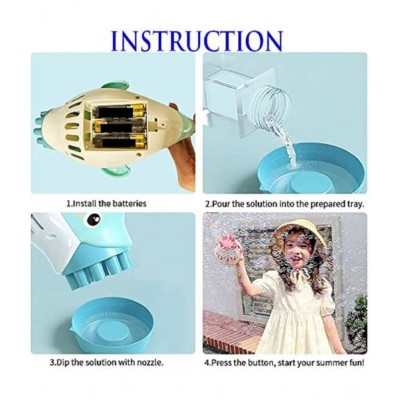 INSTRUCTION

1.Install the batteries

2.Pour the solution into the prepared tray.

3.Dip the solution with nozzle.

4.Press the button, start your summer fun!