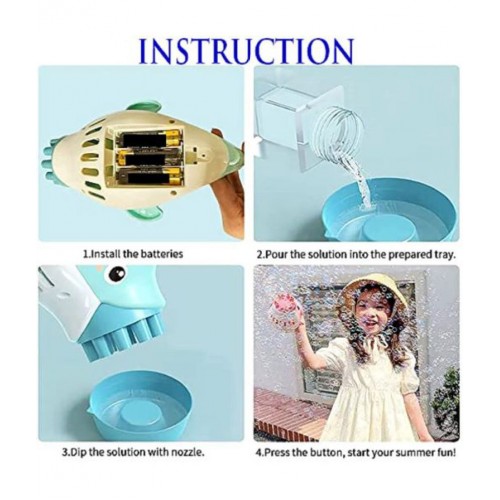 INSTRUCTION

1.Install the batteries

2.Pour the solution into the prepared tray.

3.Dip the solution with nozzle.

4.Press the button, start your summer fun!