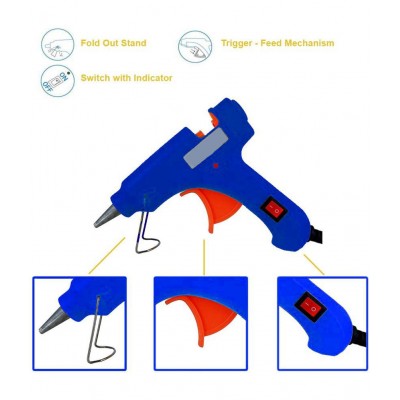 Fold Out Stand

Trigger - Feed Mechanism

ON
OFF

Switch with Indicator