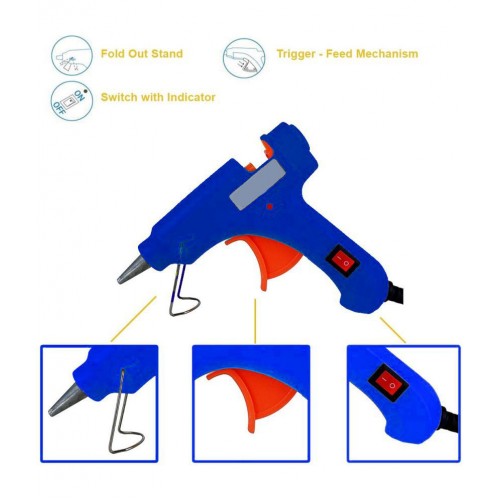 Fold Out Stand

Trigger - Feed Mechanism

ON
OFF

Switch with Indicator