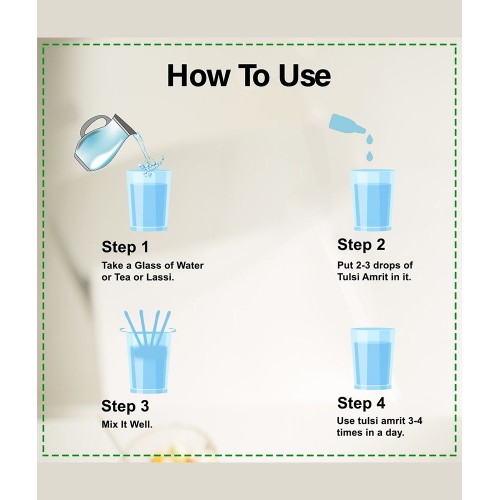 How To Use

Step 1
Take a Glass of Water or Tea or Lassi.

Step 2
Put 2-3 drops of Tulsi Amrit in it.

Step 3
Mix It Well.

Step 4
Use tulsi amrit 3-4 times in a day.