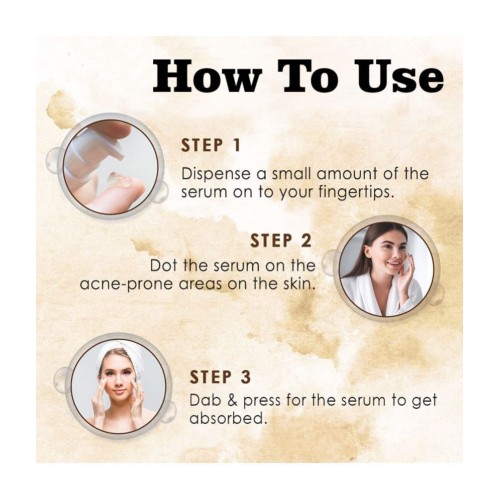 How To Use

STEP 1
Dispense a small amount of the serum on to your fingertips.

STEP 2
Dot the serum on the acne-prone areas on the skin.

STEP 3
Dab & press for the serum to get absorbed.