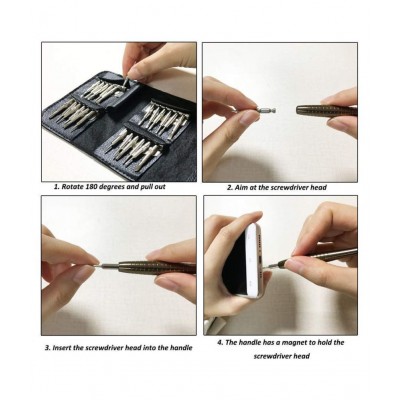 1. Rotate 180 degrees and pull out

2. Aim at the screwdriver head

3. Insert the screwdriver head into the handle

4. The handle has a magnet to hold the screwdriver head